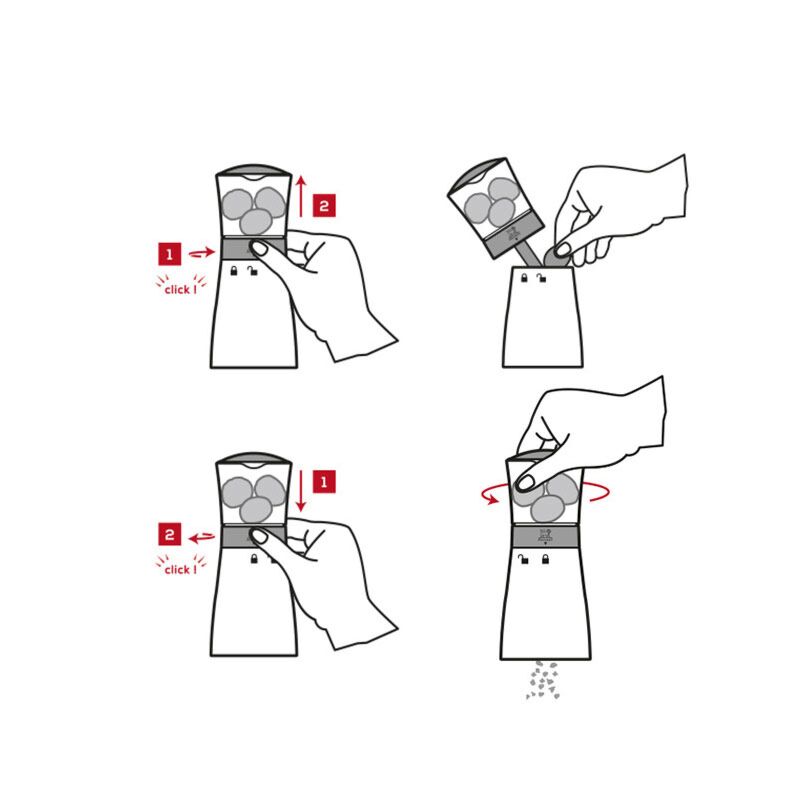 2
1
click !
1
2
click !